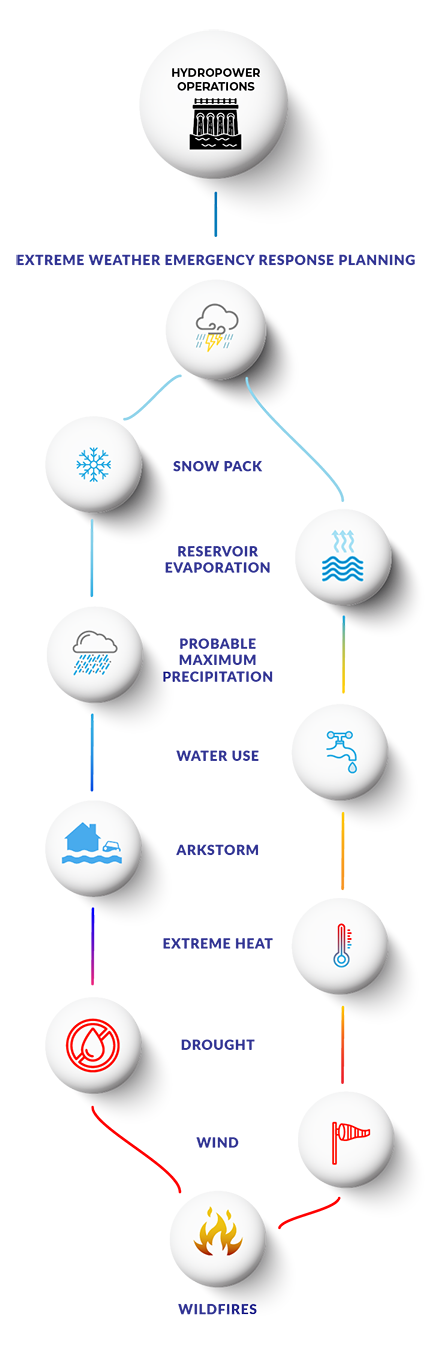 HYDROPOWER OPERATIONS

EXTREME WEATHER EMERGENCY RESPONSE PLANNING

SNOW PACK

RESERVOIR EVAPORATION

PROBABLE MAXIMUM PRECIPITATION

WATER USE

ARKSTORM

EXTREME HEAT

DROUGHT

WIND

WILDFIRES